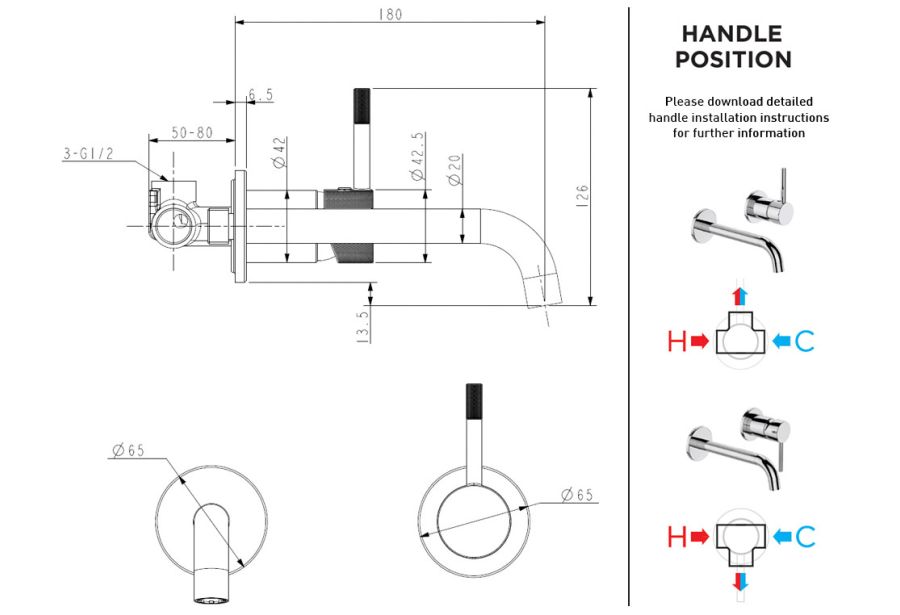 180
6.5
50-80
3-G1/2
Ø42
Ø42.5
Ø20
126
13.5
Ø65
Ø65

HANDLE POSITION

Please download detailed handle installation instructions for further information

H
C
H
C